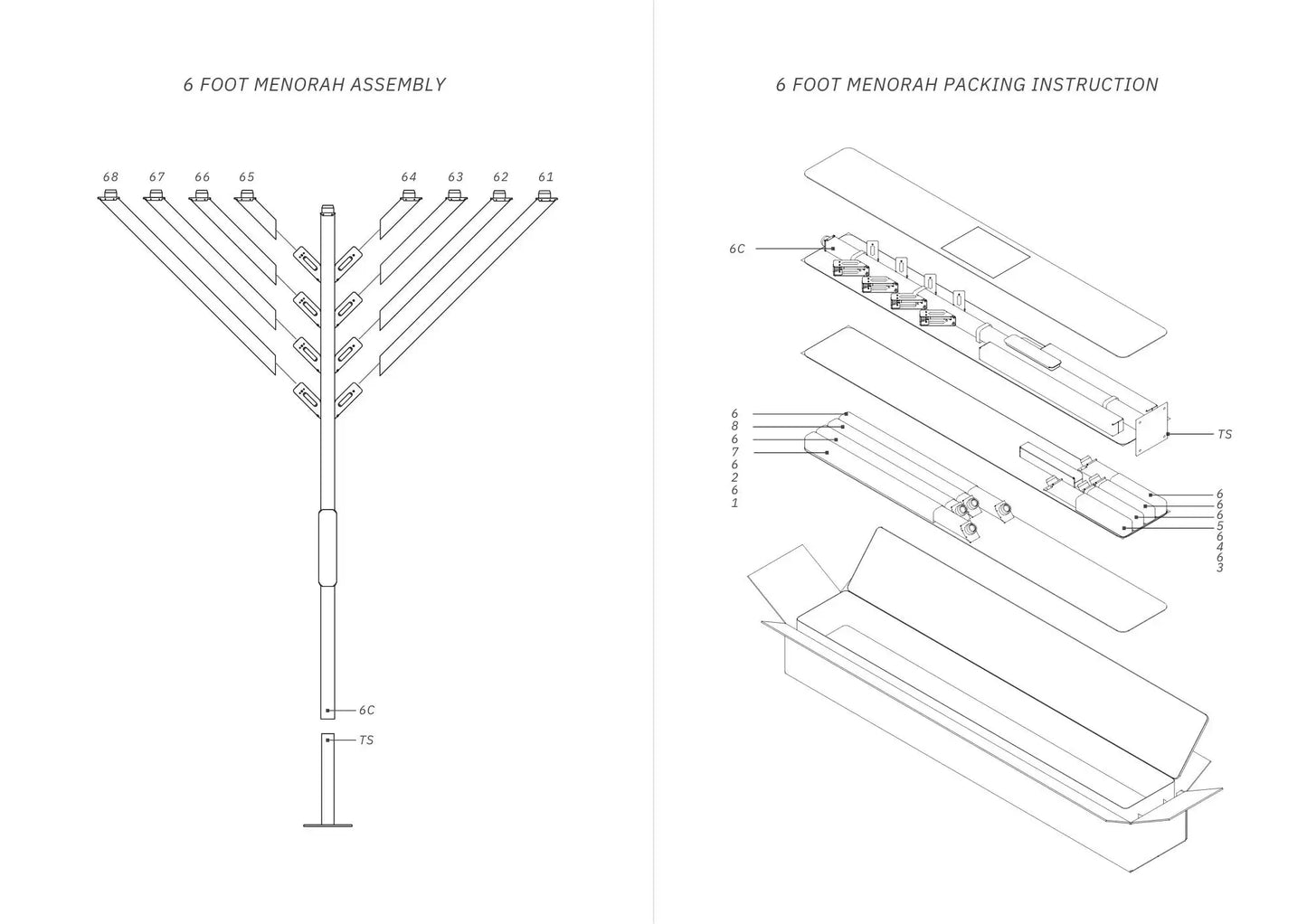 6 FOOT MENORAH ASSEMBLY

68 67 66 65 64 63 62 61

6C

TS

6 FOOT MENORAH PACKING INSTRUCTION

6C

TS

6
8
6
7
6
2
6
1

6
6
6
5
6
4
6
3