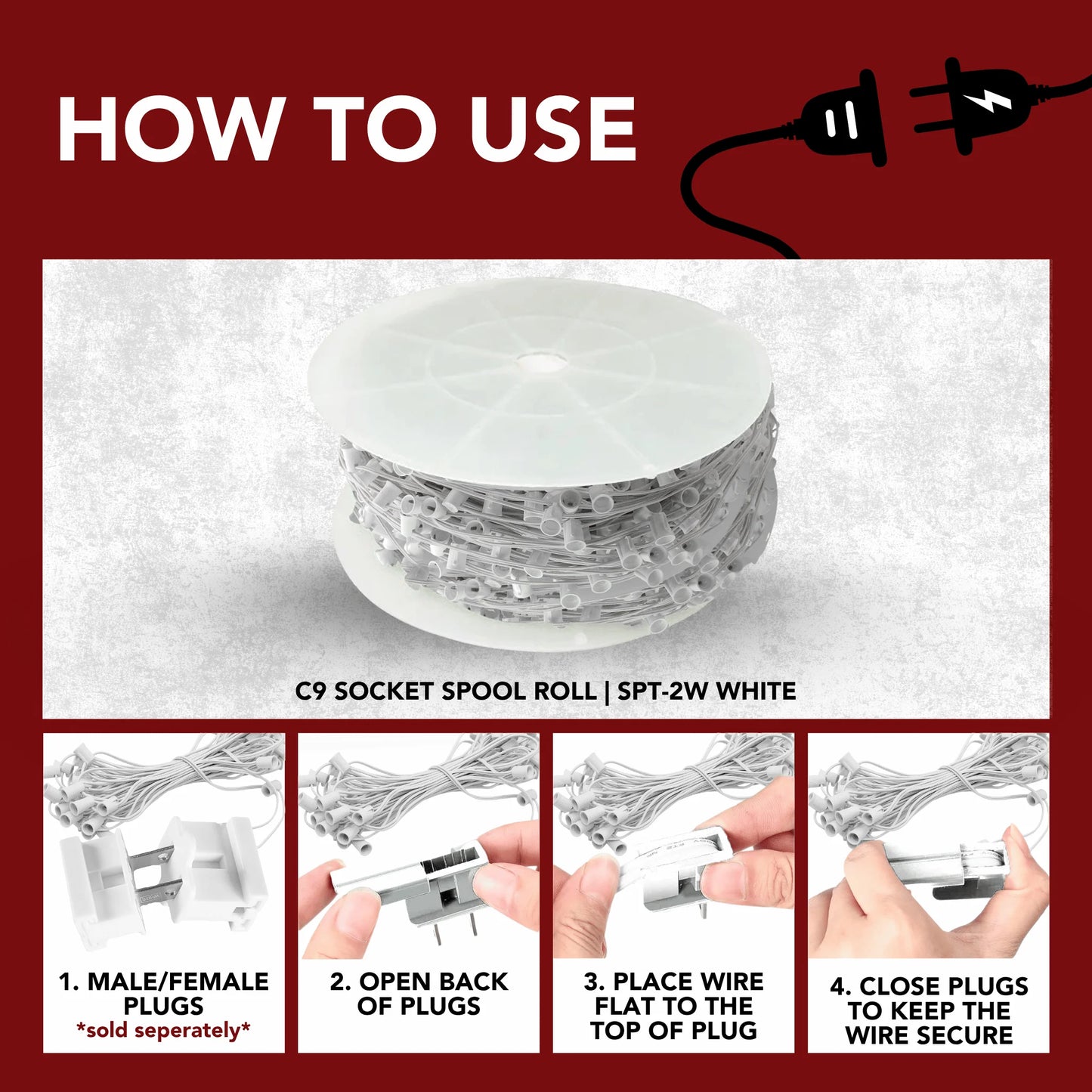 HOW TO USE

C9 SOCKET SPOOL ROLL | SPT-2W WHITE

1. MALE/FEMALE PLUGS
*sold seperately*

2. OPEN BACK OF PLUGS

3. PLACE WIRE FLAT TO THE TOP OF PLUG

4. CLOSE PLUGS TO KEEP THE WIRE SECURE