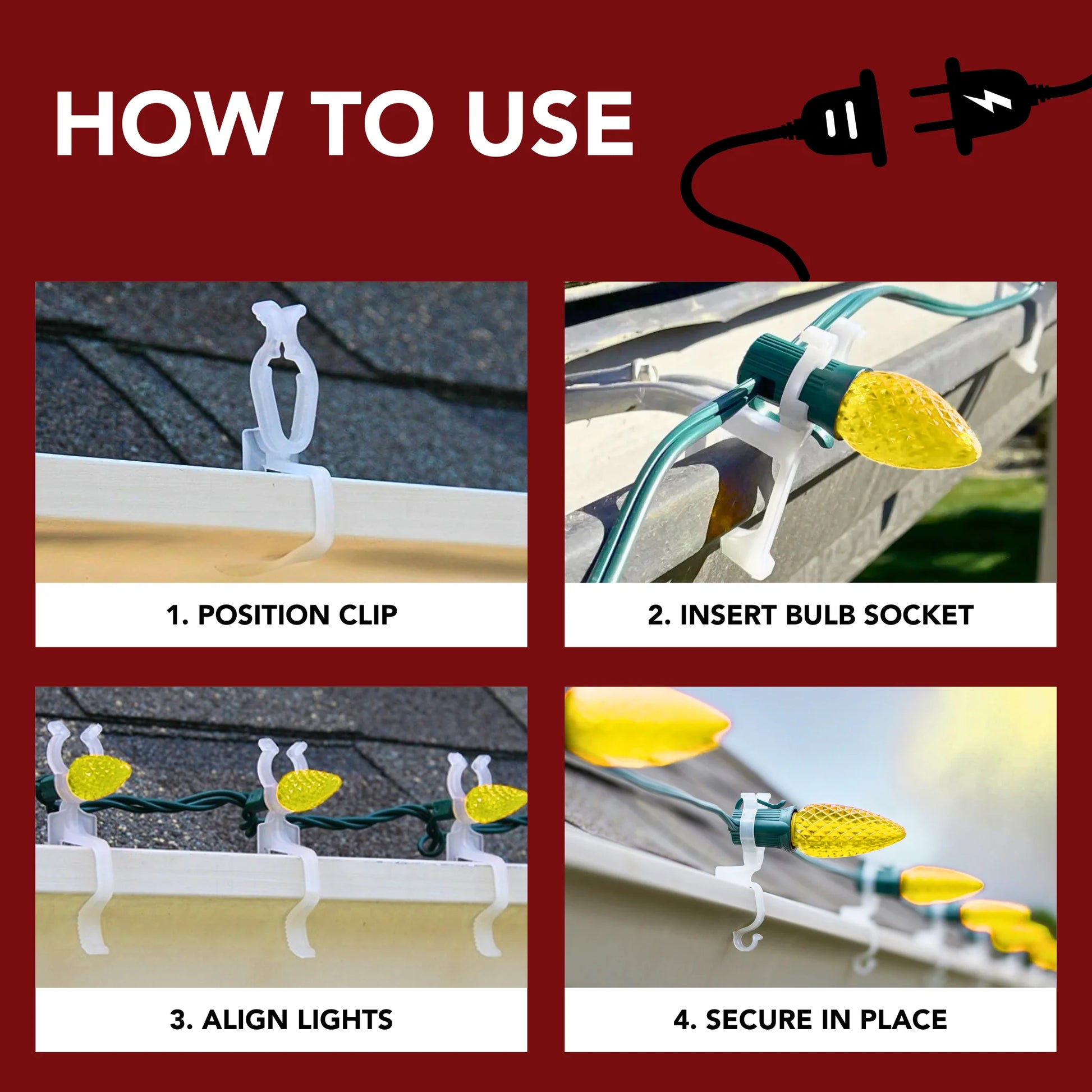 HOW TO USE

1. POSITION CLIP

2. INSERT BULB SOCKET

3. ALIGN LIGHTS

4. SECURE IN PLACE