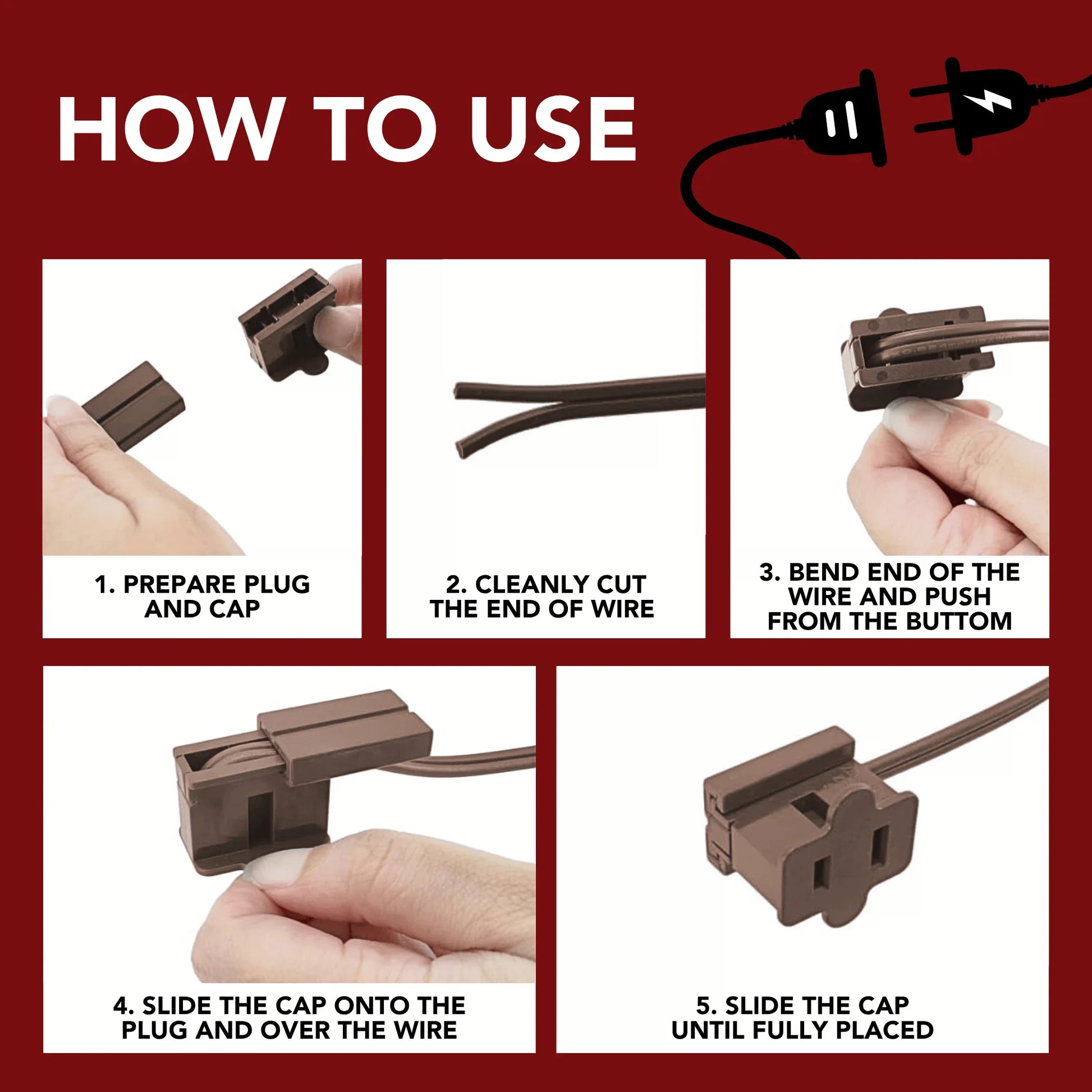 HOW TO USE

1. PREPARE PLUG AND CAP

2. CLEANLY CUT THE END OF WIRE

3. BEND END OF THE WIRE AND PUSH FROM THE BUTTOM

4. SLIDE THE CAP ONTO THE PLUG AND OVER THE WIRE

5. SLIDE THE CAP UNTIL FULLY PLACED