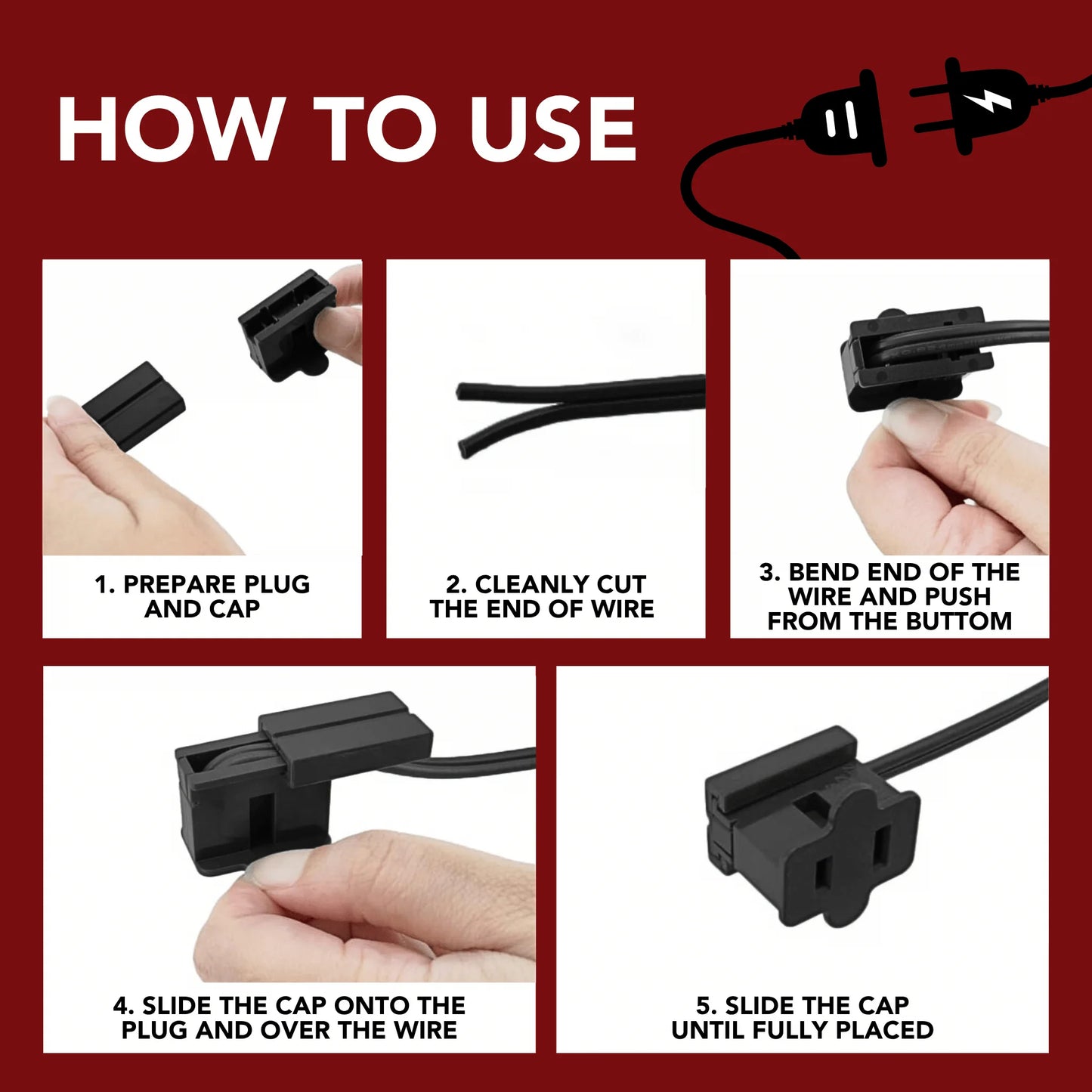 HOW TO USE

1. PREPARE PLUG AND CAP

2. CLEANLY CUT THE END OF WIRE

3. BEND END OF THE WIRE AND PUSH FROM THE BUTTOM

4. SLIDE THE CAP ONTO THE PLUG AND OVER THE WIRE

5. SLIDE THE CAP UNTIL FULLY PLACED