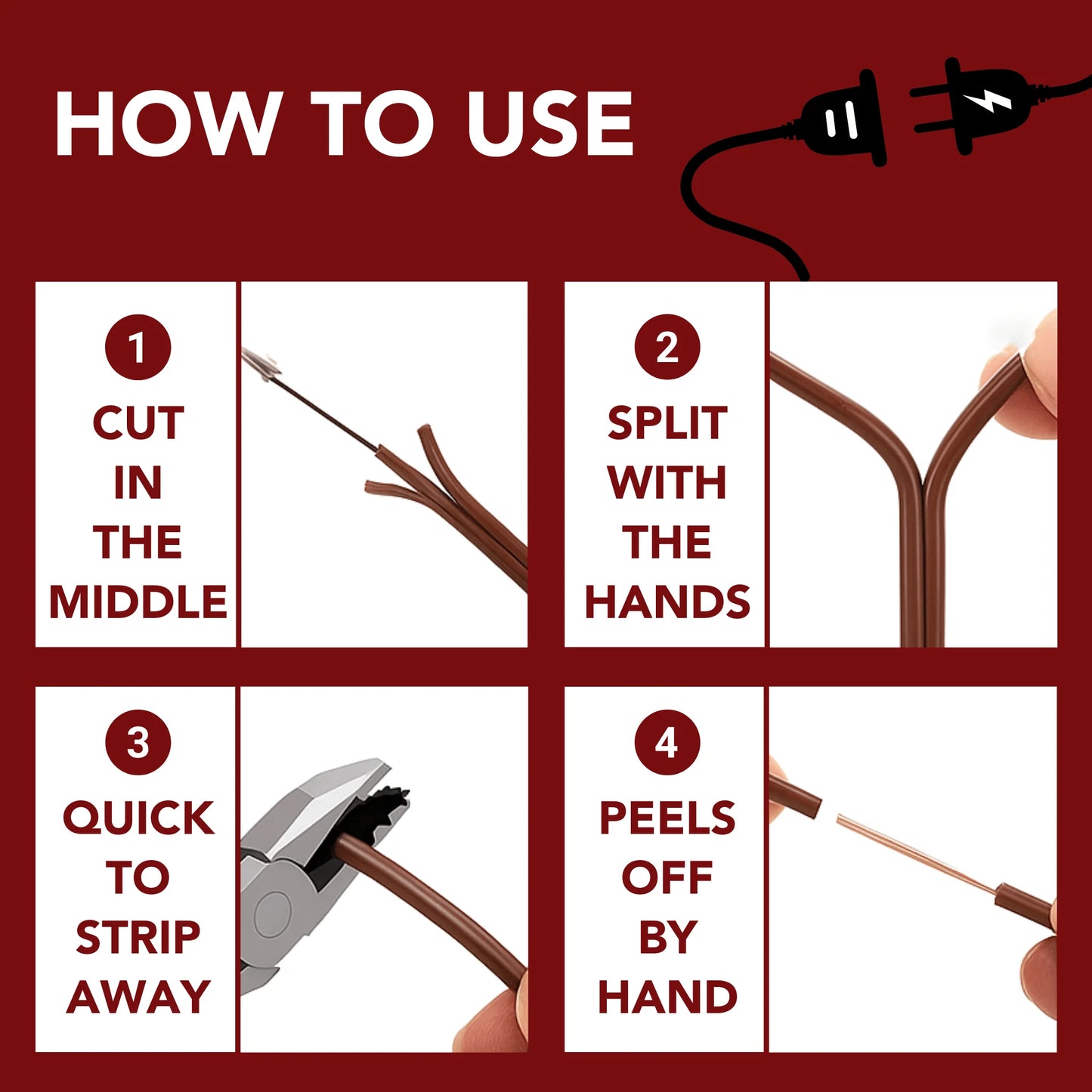 HOW TO USE

1
CUT IN THE MIDDLE

2
SPLIT WITH THE HANDS

3
QUICK TO STRIP AWAY

4
PEELS OFF BY HAND