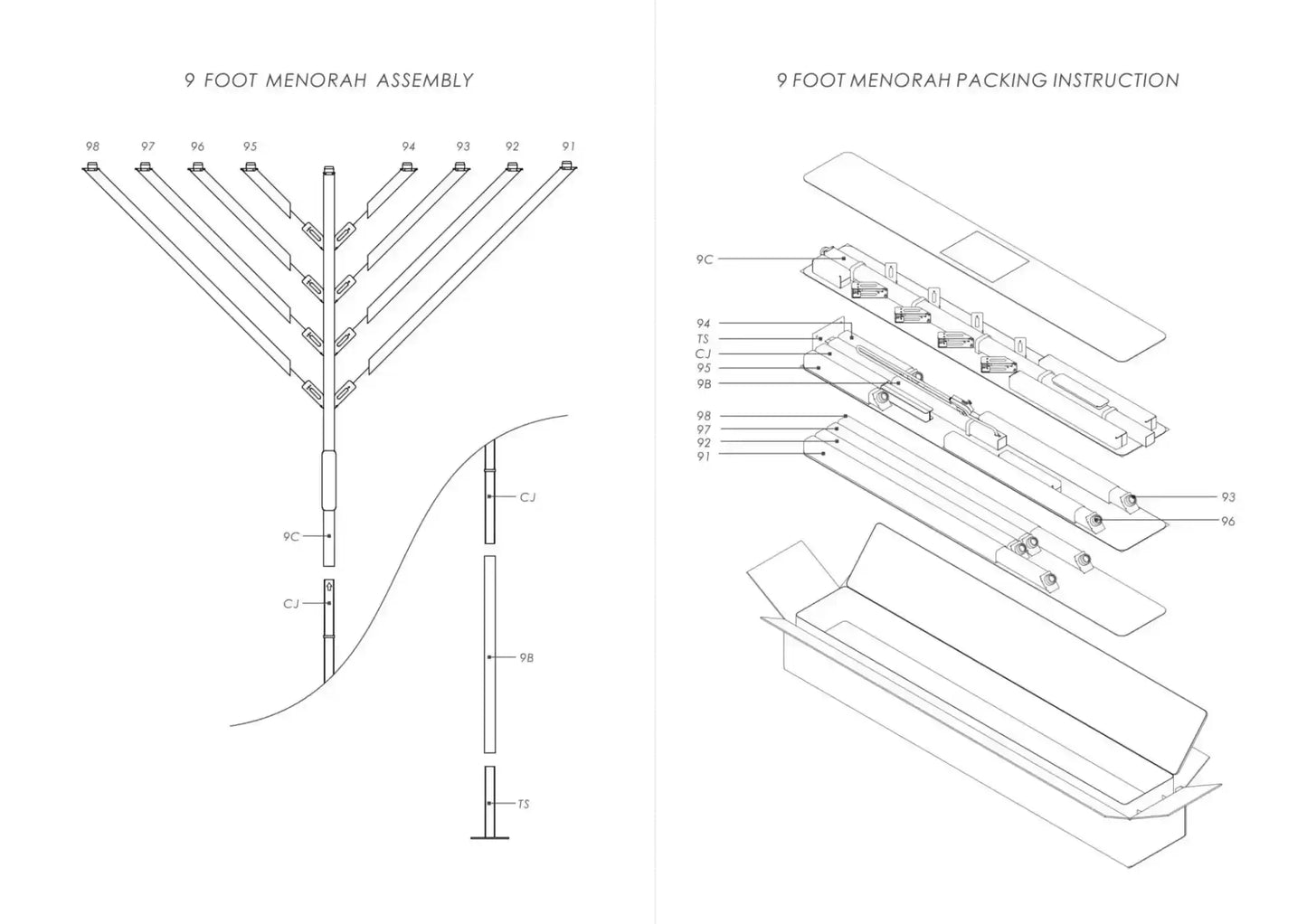 9 FOOT MENORAH ASSEMBLY

98 97 96 95 94 93 92 91

9C

CJ

CJ

9B

TS

9 FOOT MENORAH PACKING INSTRUCTION

9C

94
TS
CJ
95
9B

98
97
92
91

93

96