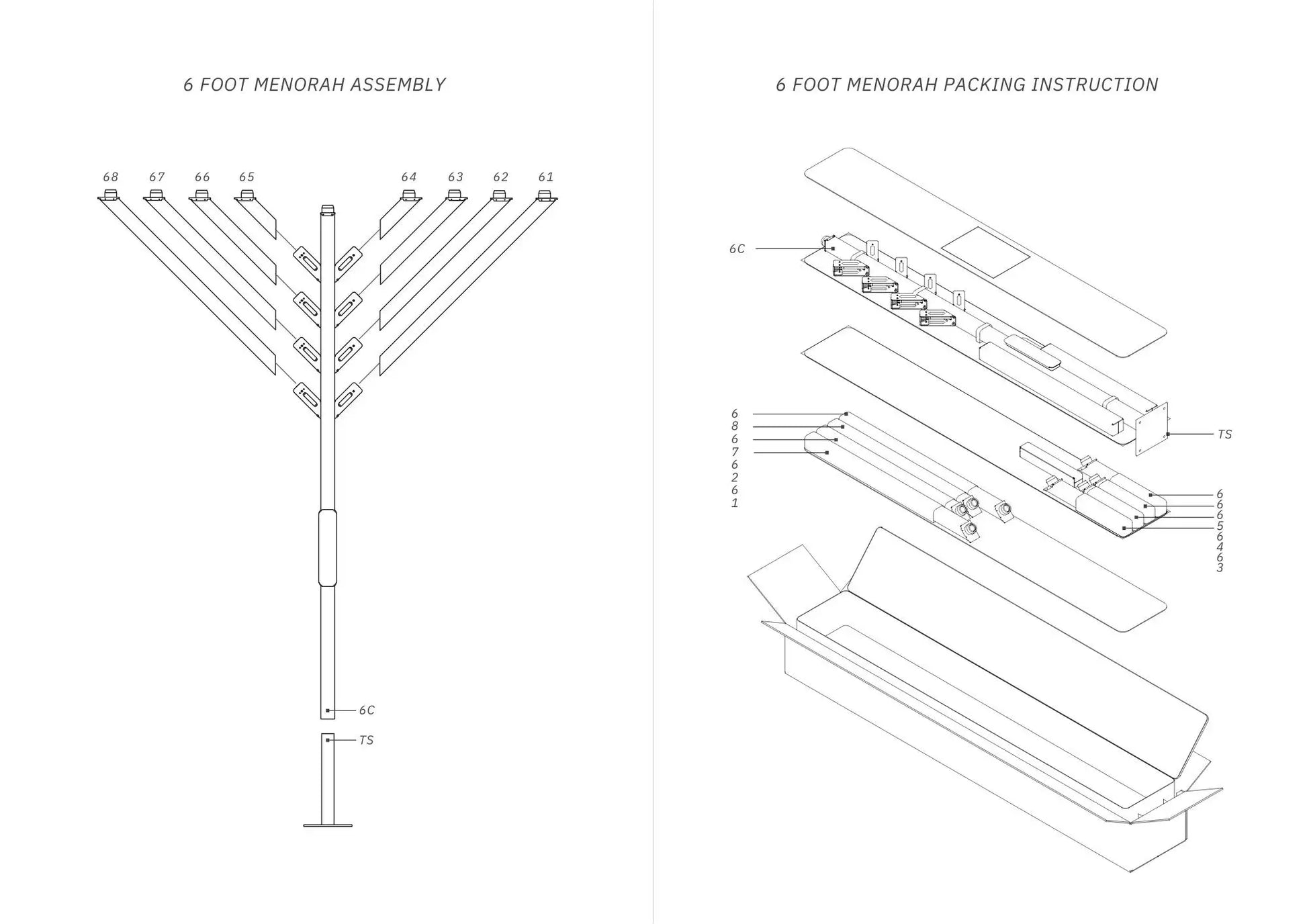 6 FOOT MENORAH ASSEMBLY

68 67 66 65 64 63 62 61

6C

TS

6 FOOT MENORAH PACKING INSTRUCTION

6C

TS

6
8
6
7
6
2
6
1

6
6
6
5
6
4
6
3