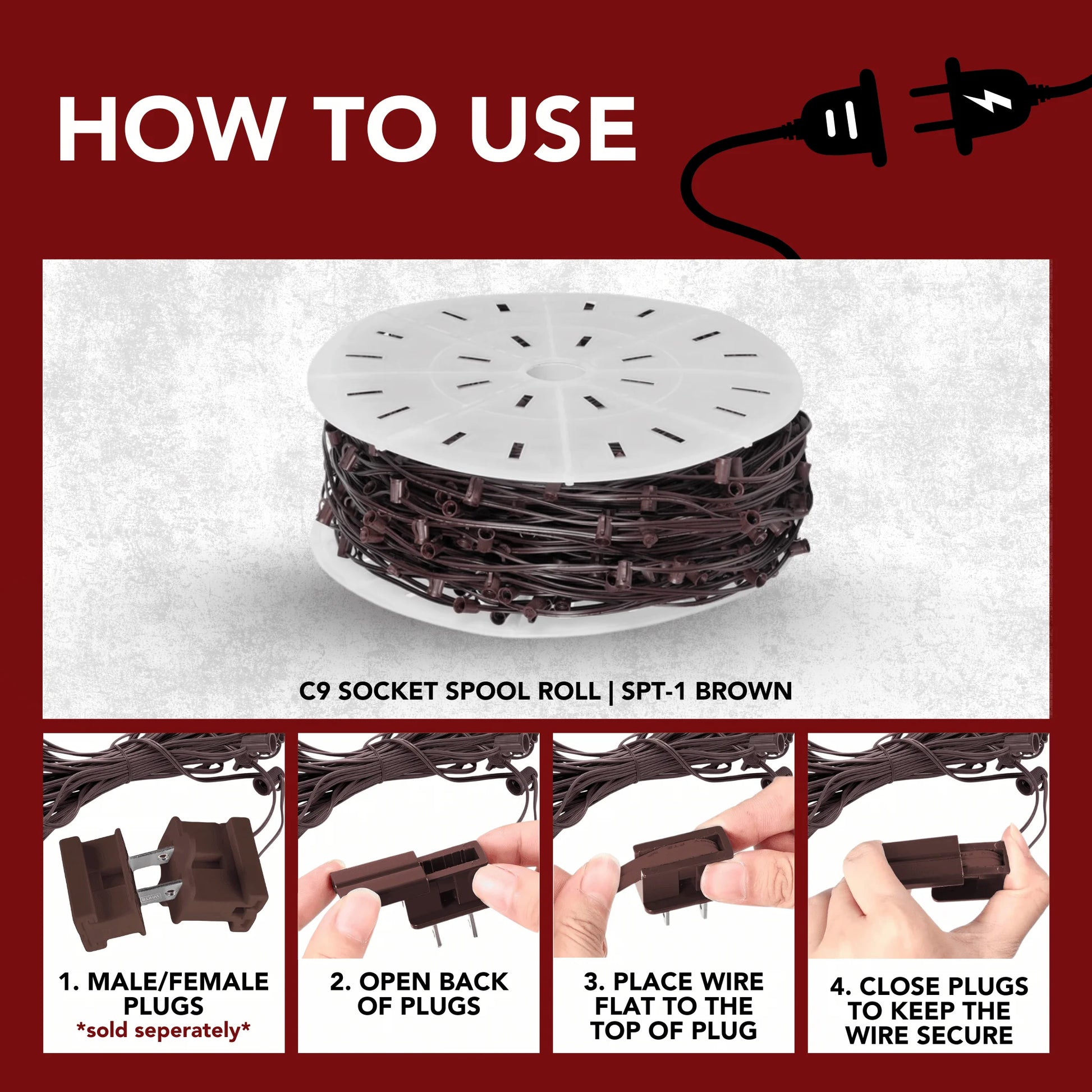 HOW TO USE

C9 SOCKET SPOOL ROLL | SPT-1 BROWN

1. MALE/FEMALE PLUGS
*sold seperately*

2. OPEN BACK OF PLUGS

3. PLACE WIRE FLAT TO THE TOP OF PLUG

4. CLOSE PLUGS TO KEEP THE WIRE SECURE