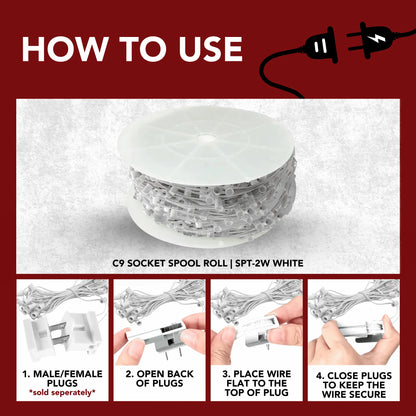 HOW TO USE

C9 SOCKET SPOOL ROLL | SPT-2W WHITE

1. MALE/FEMALE PLUGS
*sold seperately*

2. OPEN BACK OF PLUGS

3. PLACE WIRE FLAT TO THE TOP OF PLUG

4. CLOSE PLUGS TO KEEP THE WIRE SECURE