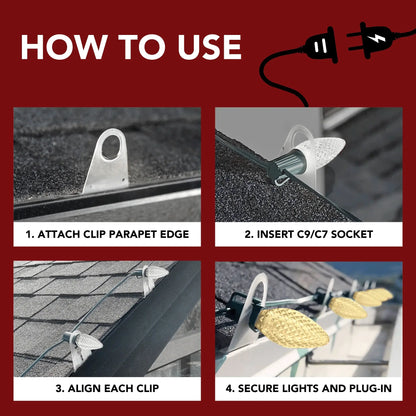 HOW TO USE

1. ATTACH CLIP PARAPET EDGE

2. INSERT C9/C7 SOCKET

3. ALIGN EACH CLIP

4. SECURE LIGHTS AND PLUG-IN