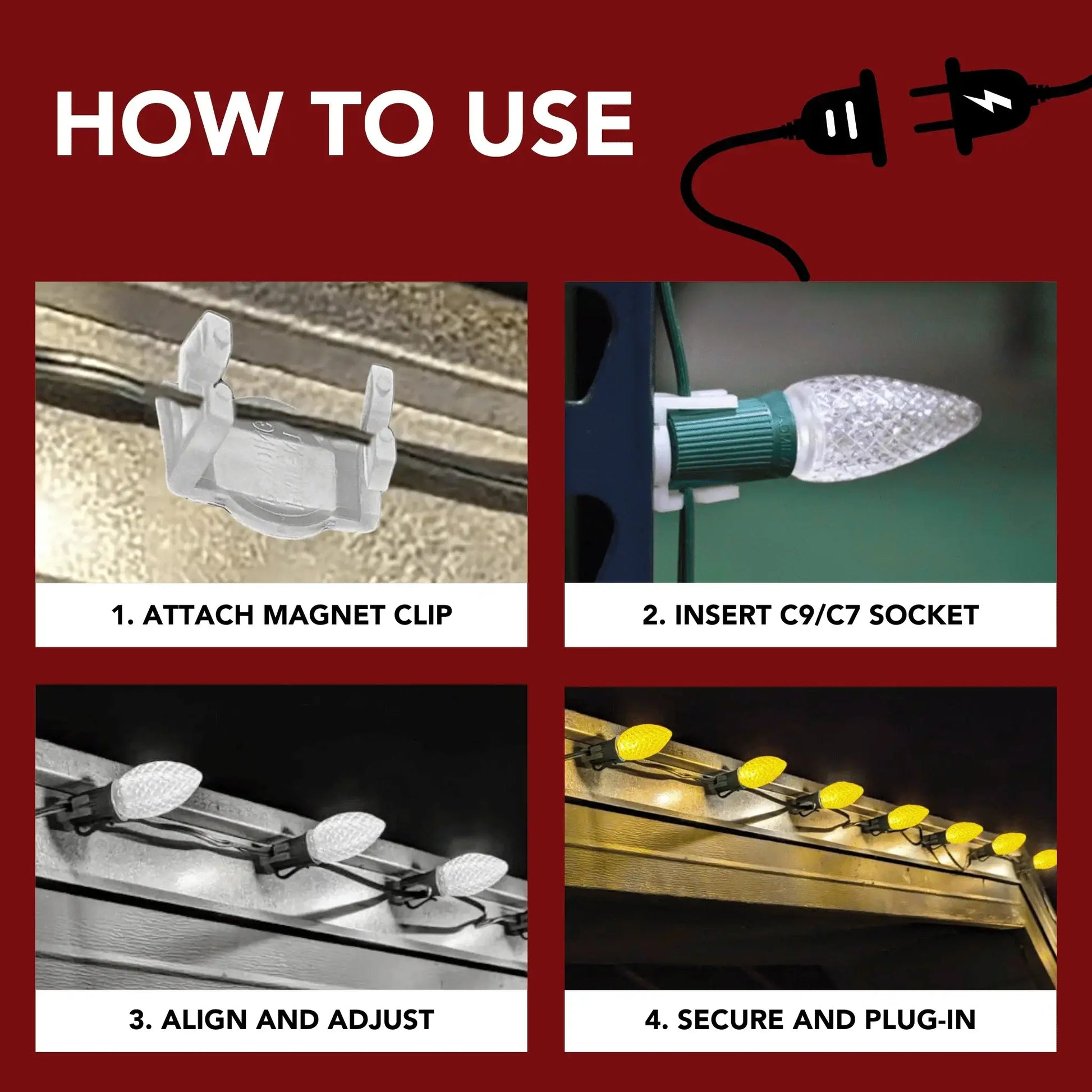 HOW TO USE

1. ATTACH MAGNET CLIP

2. INSERT C9/C7 SOCKET

3. ALIGN AND ADJUST

4. SECURE AND PLUG-IN