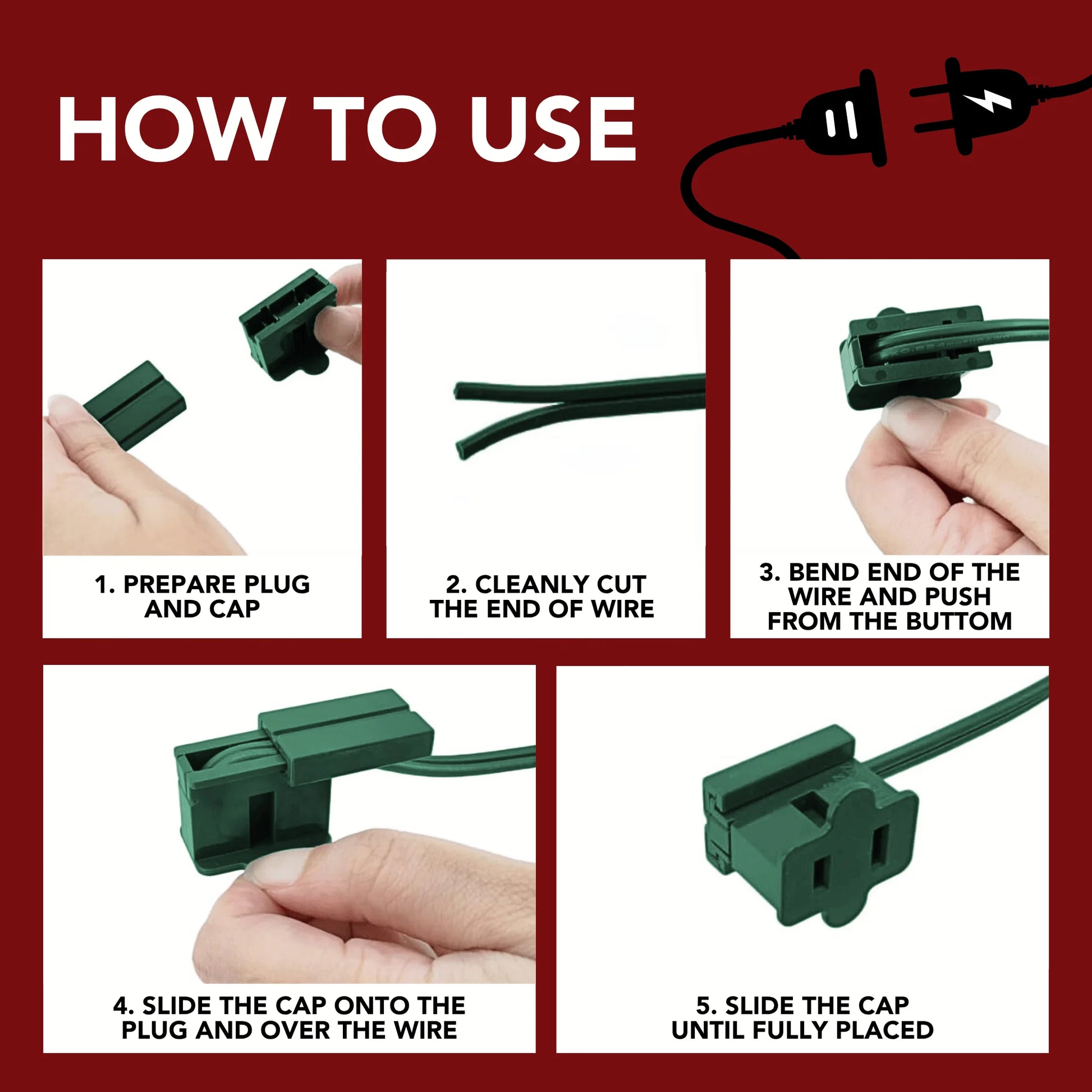 HOW TO USE

1. PREPARE PLUG AND CAP

2. CLEANLY CUT THE END OF WIRE

3. BEND END OF THE WIRE AND PUSH FROM THE BUTTOM

4. SLIDE THE CAP ONTO THE PLUG AND OVER THE WIRE

5. SLIDE THE CAP UNTIL FULLY PLACED