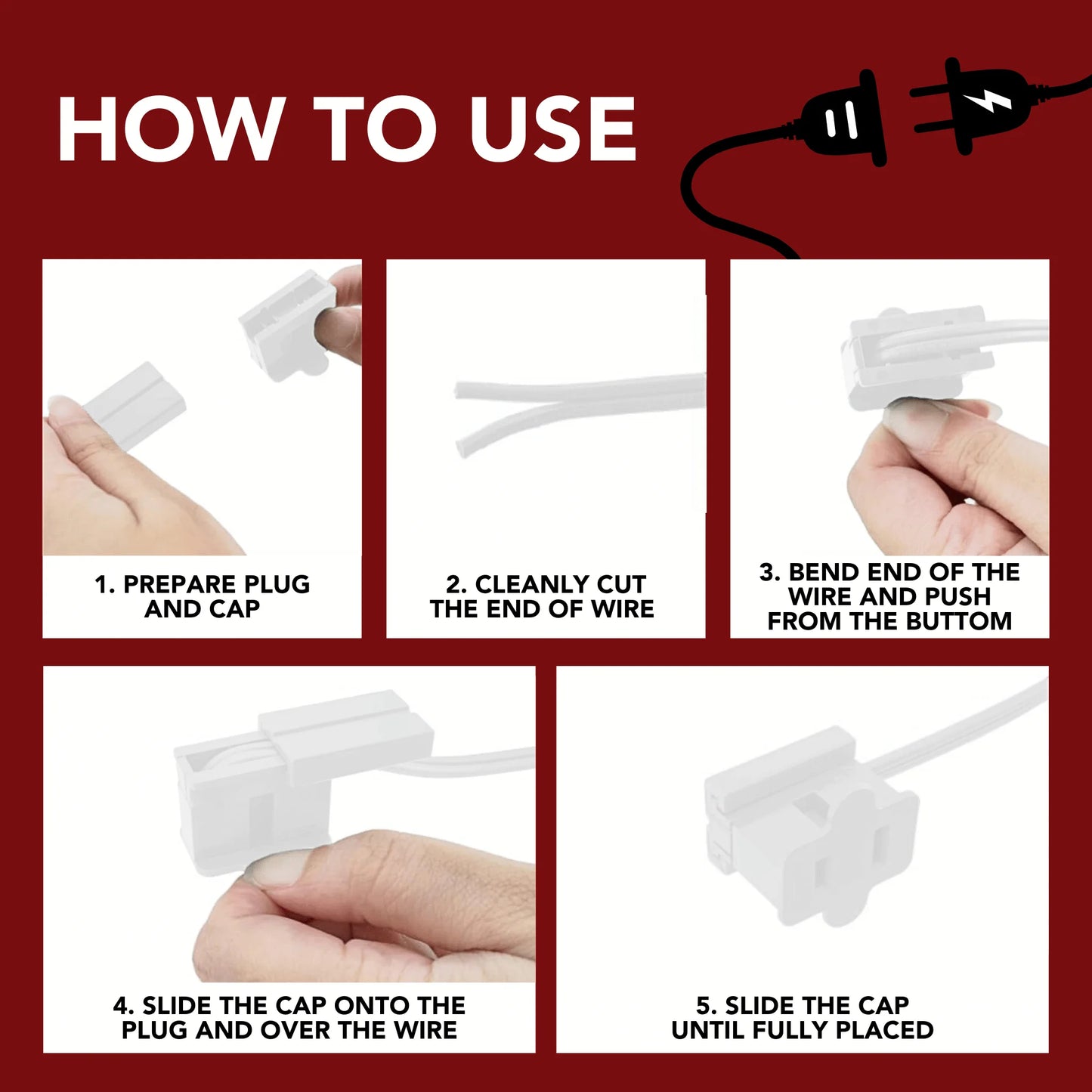 HOW TO USE

1. PREPARE PLUG AND CAP

2. CLEANLY CUT THE END OF WIRE

3. BEND END OF THE WIRE AND PUSH FROM THE BUTTOM

4. SLIDE THE CAP ONTO THE PLUG AND OVER THE WIRE

5. SLIDE THE CAP UNTIL FULLY PLACED