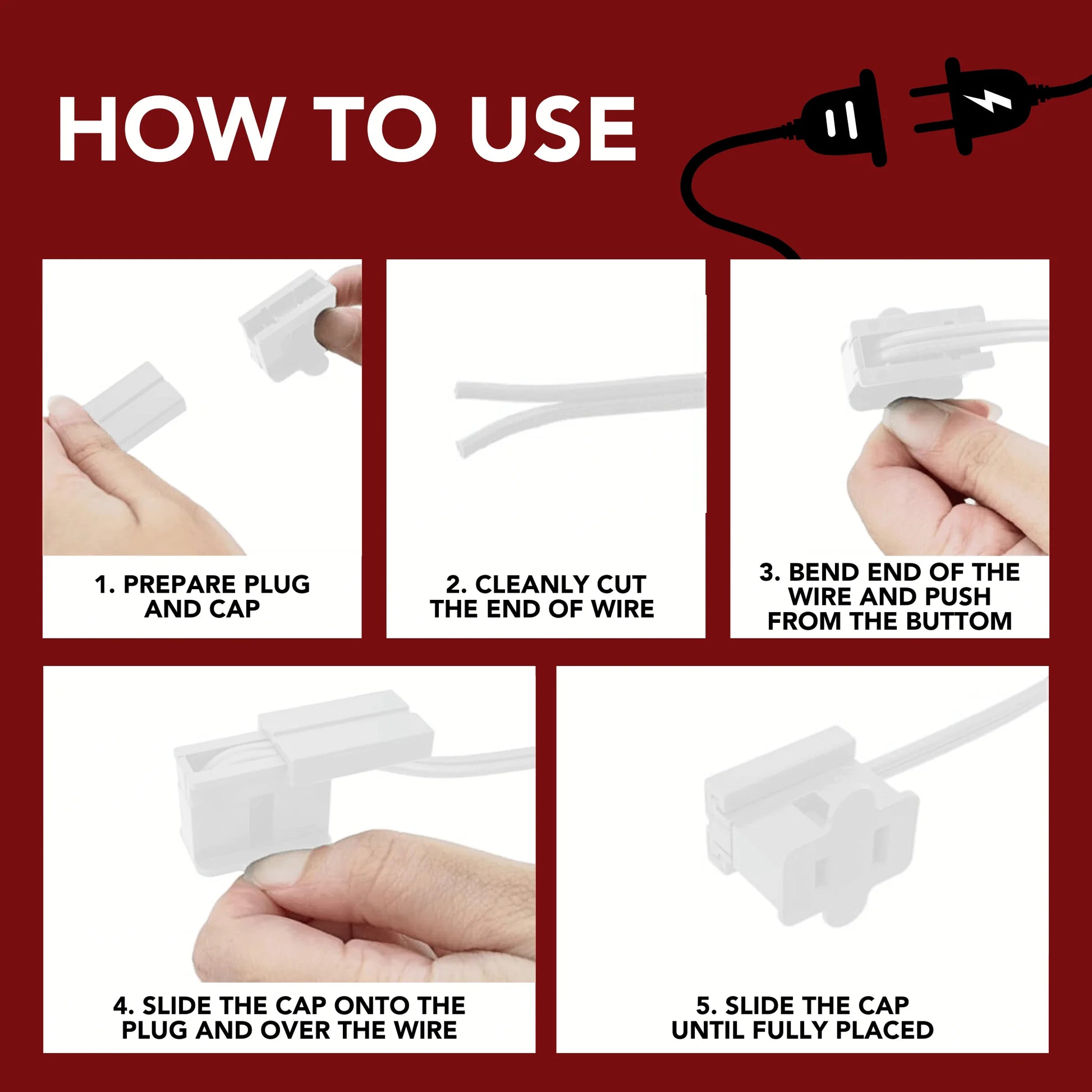 HOW TO USE

1. PREPARE PLUG AND CAP

2. CLEANLY CUT THE END OF WIRE

3. BEND END OF THE WIRE AND PUSH FROM THE BUTTOM

4. SLIDE THE CAP ONTO THE PLUG AND OVER THE WIRE

5. SLIDE THE CAP UNTIL FULLY PLACED