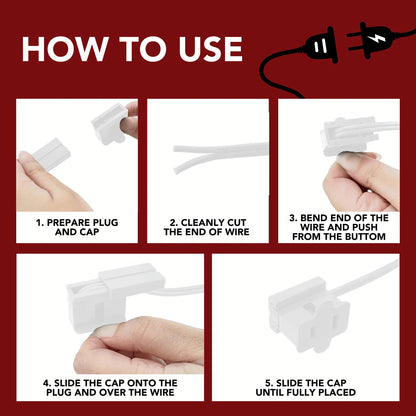 HOW TO USE

1. PREPARE PLUG AND CAP

2. CLEANLY CUT THE END OF WIRE

3. BEND END OF THE WIRE AND PUSH FROM THE BUTTOM

4. SLIDE THE CAP ONTO THE PLUG AND OVER THE WIRE

5. SLIDE THE CAP UNTIL FULLY PLACED