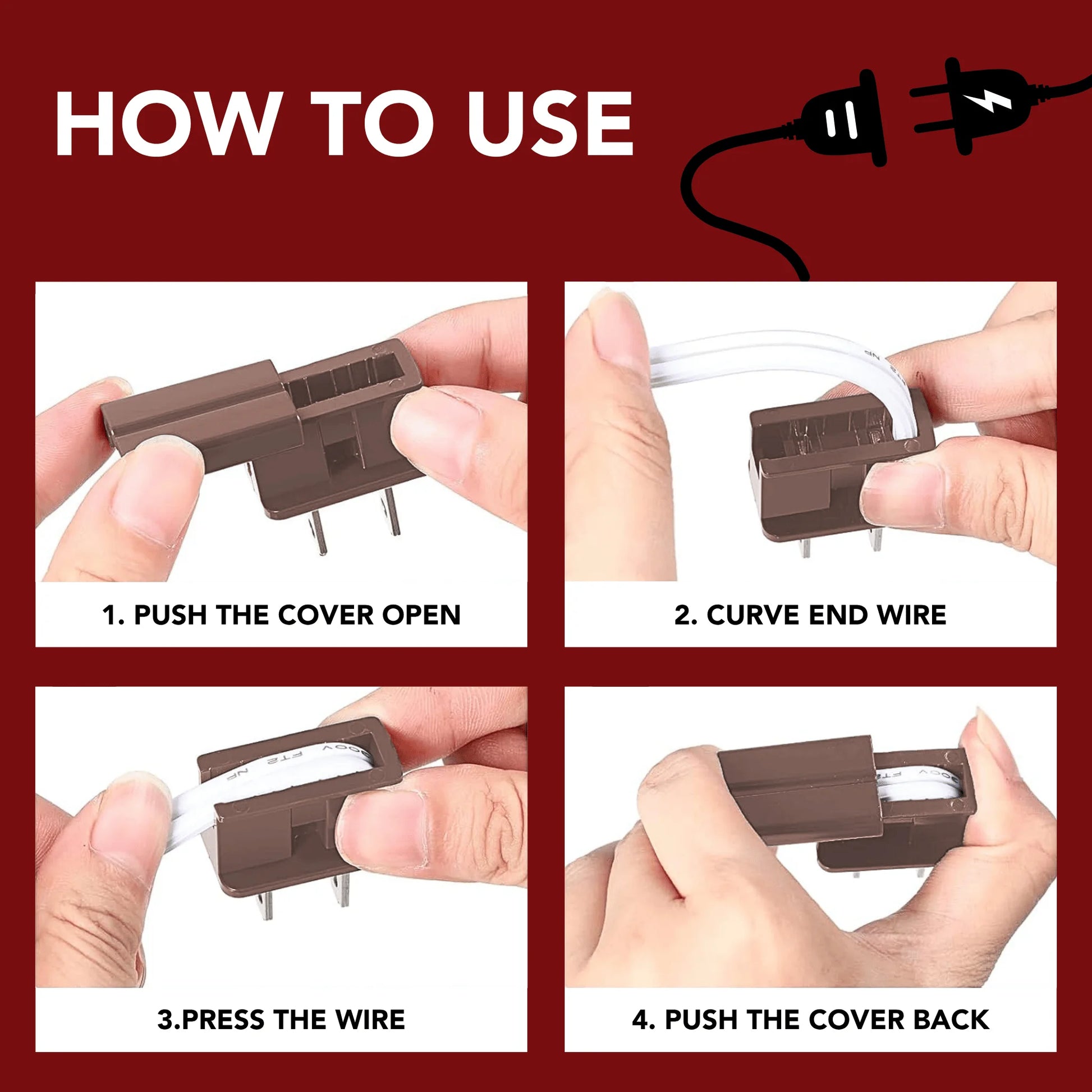 HOW TO USE

1. PUSH THE COVER OPEN

2. CURVE END WIRE

3.PRESS THE WIRE

4. PUSH THE COVER BACK