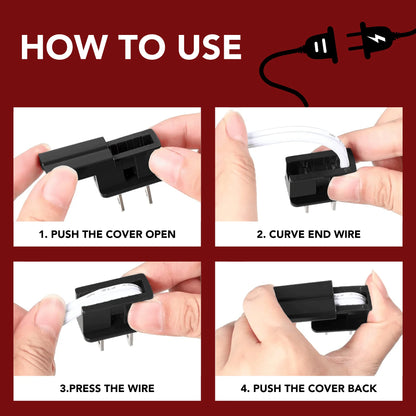 HOW TO USE

1. PUSH THE COVER OPEN

2. CURVE END WIRE

3.PRESS THE WIRE

4. PUSH THE COVER BACK