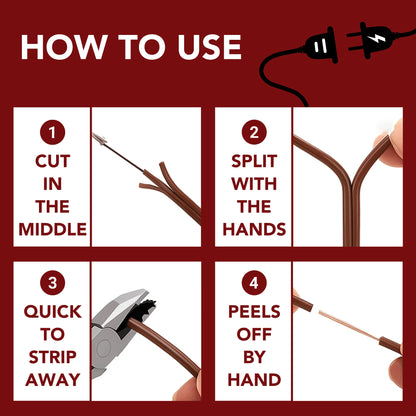 HOW TO USE

1
CUT IN THE MIDDLE

2
SPLIT WITH THE HANDS

3
QUICK TO STRIP AWAY

4
PEELS OFF BY HAND