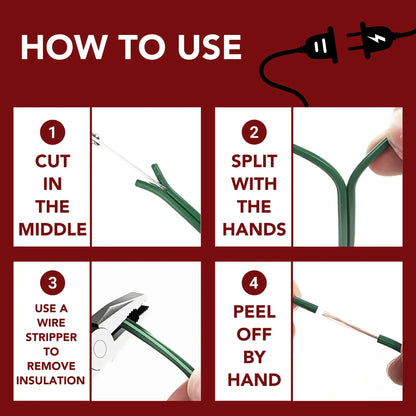 HOW TO USE

1
CUT IN THE MIDDLE

2
SPLIT WITH THE HANDS

3
USE A WIRE STRIPPER TO REMOVE INSULATION

4
PEEL OFF BY HAND