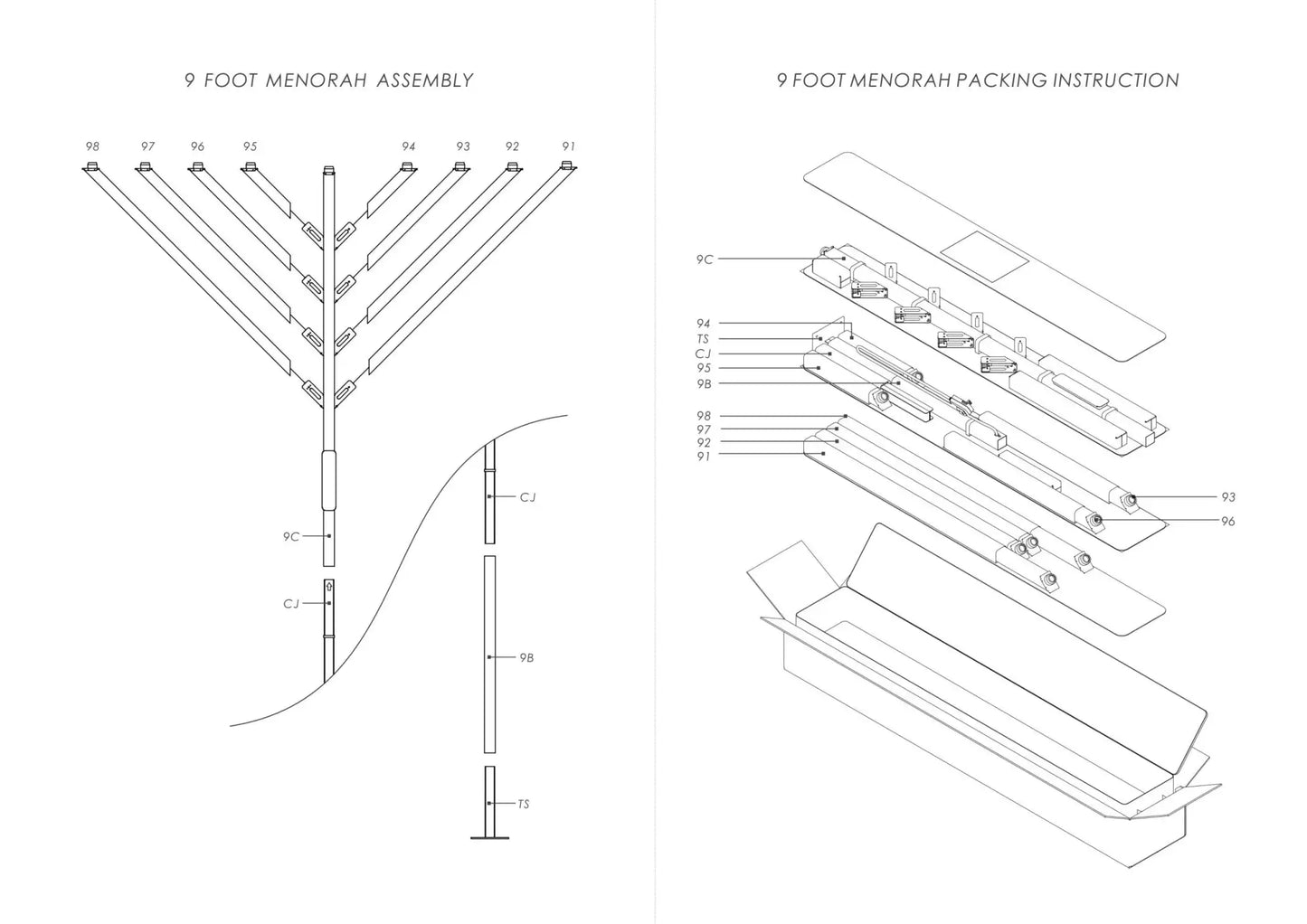 9 FOOT MENORAH ASSEMBLY

98 97 96 95 94 93 92 91

9C

CJ

CJ

9B

TS

9 FOOT MENORAH PACKING INSTRUCTION

9C

94
TS
CJ
95
9B

98
97
92
91

93

96